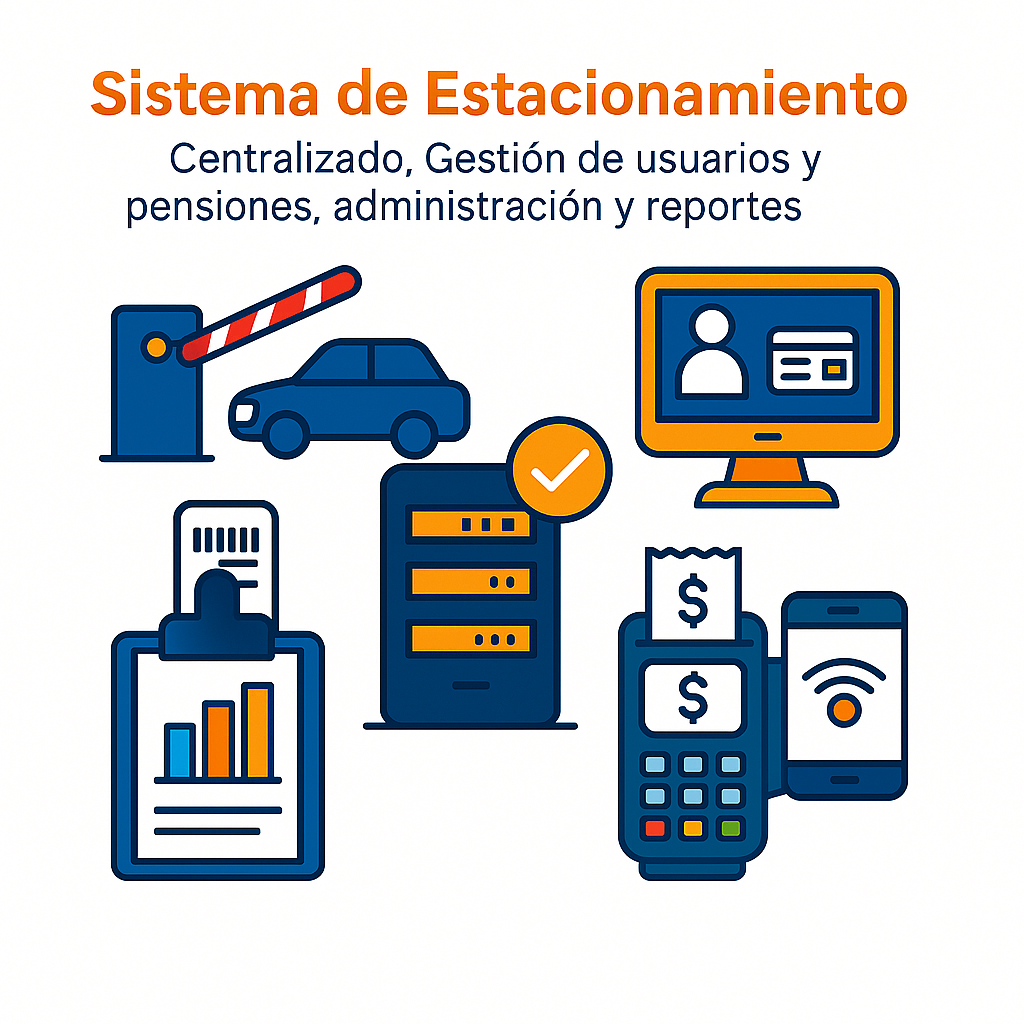 Sistema de Estacionamiento

Centralizado, Gestión de usuarios y pensiones, administración y reportes

$

$